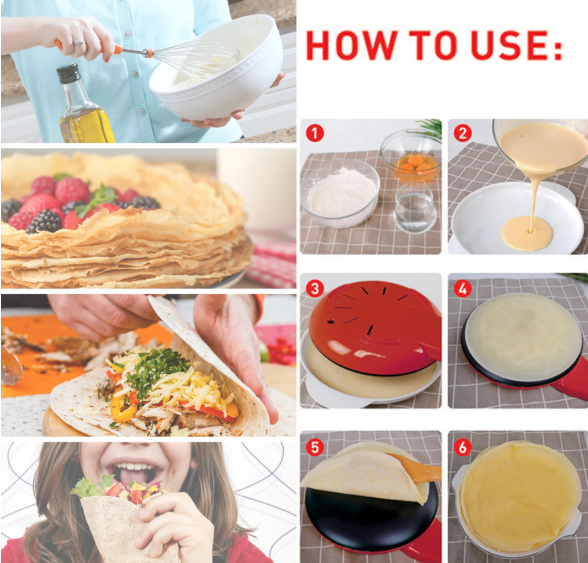 HOW TO USE:

1

2

3

4

5

6